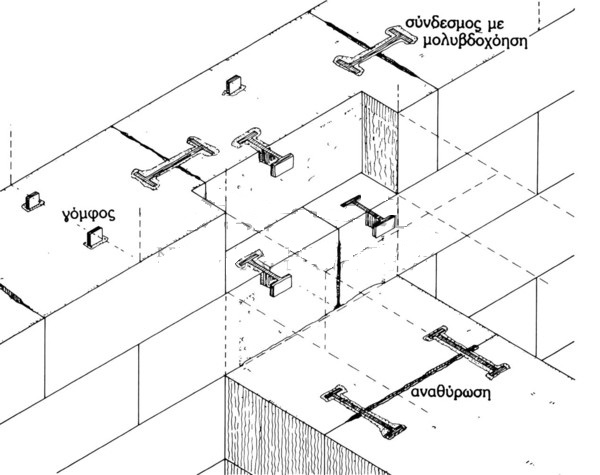 σύνδεσμος με μολυβδοχόηση

γόμφος

αναθύρωση